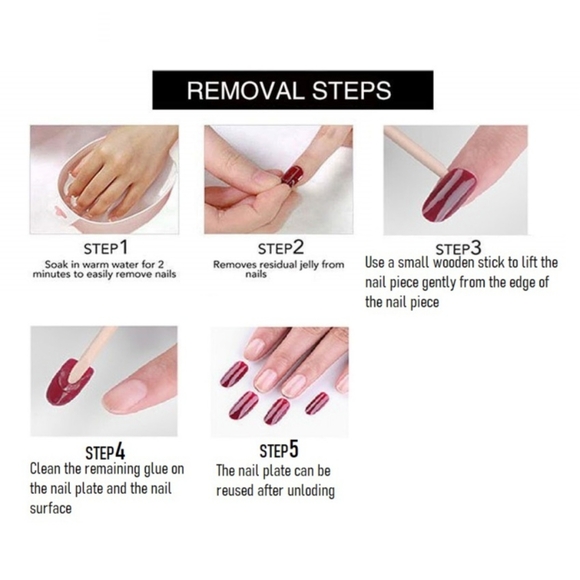 REMOVAL STEPS

STEP1
Soak in warm water for 2 minutes to easily remove nails

STEP2
Removes residual jelly from nails

STEP3
Use a small wooden stick to lift the nail piece gently from the edge of the nail piece

STEP4
Clean the remaining glue on the nail plate and the nail surface

STEP5
The nail plate can be reused after unloding